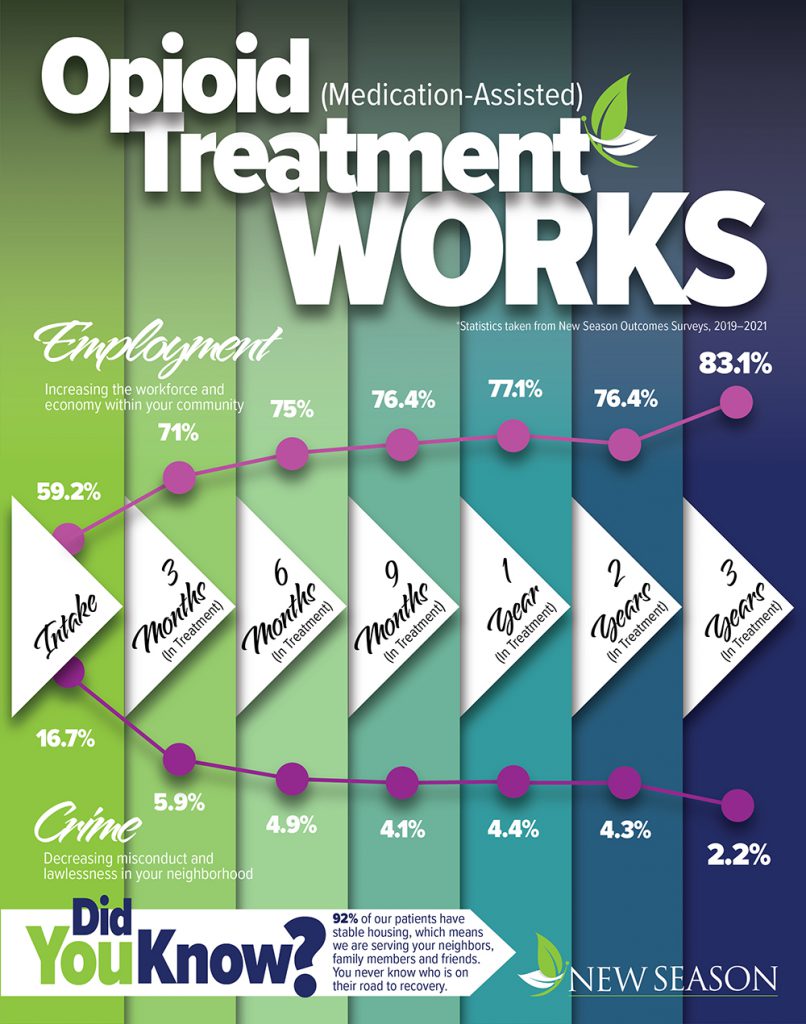 Opioid (Medication-Assisted) Treatment WORKS

*Statistics taken from New Season Outcomes Surveys, 2019–2021

Employment
Increasing the workforce and economy within your community

59.2%
71%
75%
76.4%
77.1%
76.4%
83.1%

Intake
3 Months (In Treatment)
6 Months (In Treatment)
9 Months (In Treatment)
1 Year (In Treatment)
2 Years (In Treatment)
3 Years (In Treatment)

16.7%
5.9%
4.9%
4.1%
4.4%
4.3%
2.2%

Crime
Decreasing misconduct and lawlessness in your neighborhood

Did You Know?
92% of our patients have stable housing, which means we are serving your neighbors, family members and friends. You never know who is on their road to recovery.

NEW SEASON